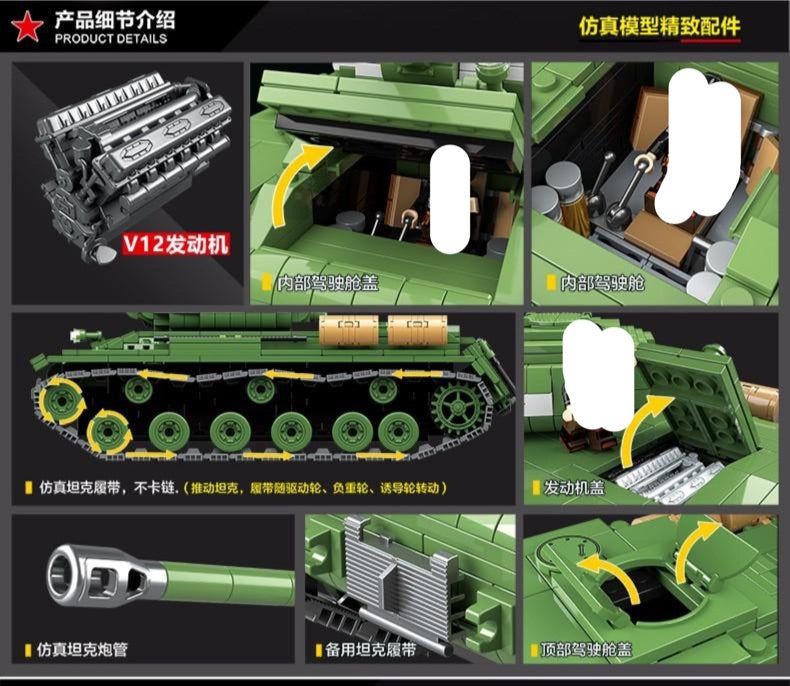 产品细节介绍
PRODUCT DETAILS

仿真模型精致配件

V12发动机

内部驾驶舱盖

内部驾驶舱

仿真坦克履带，不卡链.（推动坦克，履带随驱动轮、负重轮、诱导轮转动）

发动机盖

仿真坦克炮管

备用坦克履带

顶部驾驶舱盖