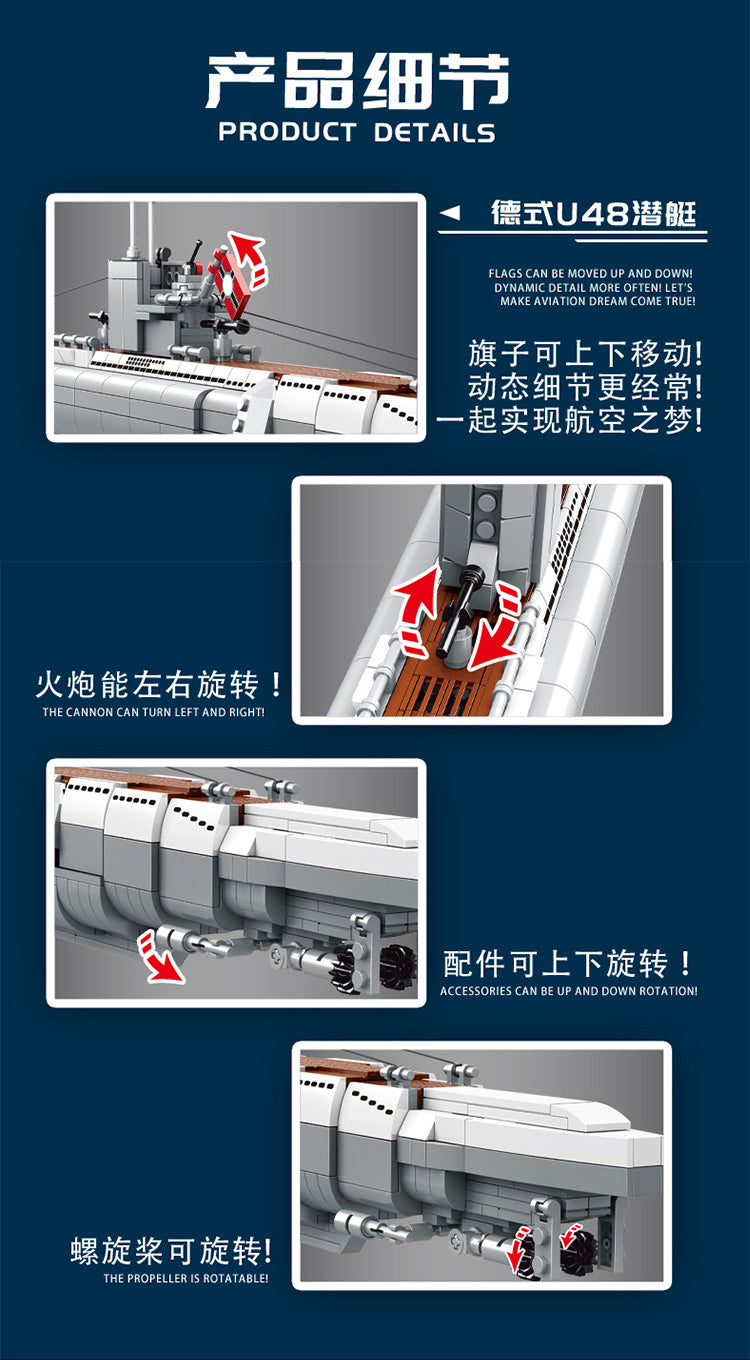 产品细节
PRODUCT DETAILS

德式U48潜艇

FLAGS CAN BE MOVED UP AND DOWN! DYNAMIC DETAIL MORE OFTEN! LET'S MAKE AVIATION DREAM COME TRUE!

旗子可上下移动!
动态细节更经常!
一起实现航空之梦!

火炮能左右旋转!
THE CANNON CAN TURN LEFT AND RIGHT!

配件可上下旋转!
ACCESSORIES CAN BE UP AND DOWN ROTATION!

螺旋桨可旋转!
THE PROPELLER IS ROTATABLE!