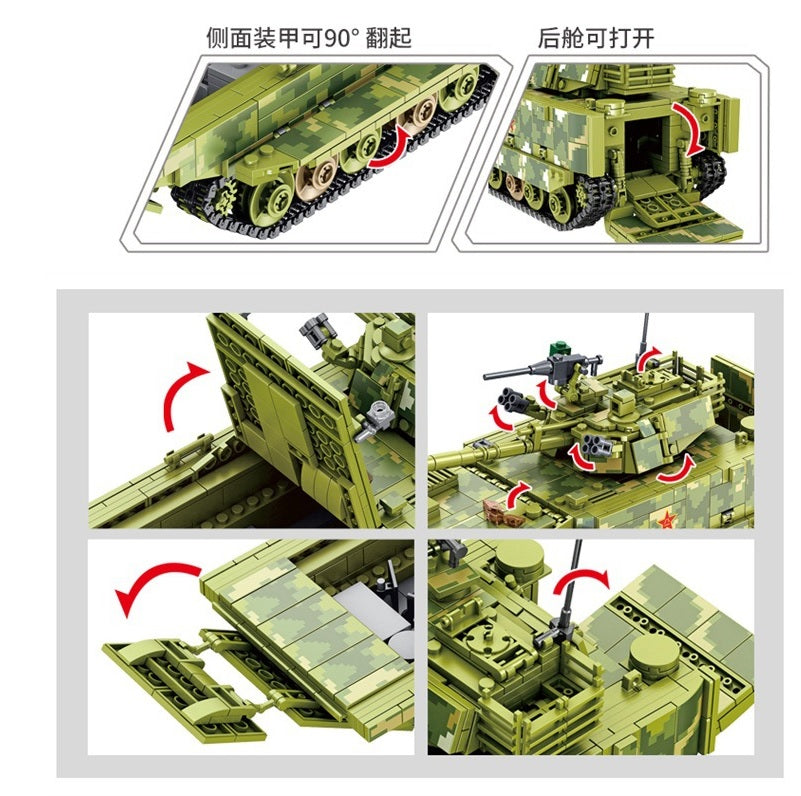 侧面装甲可90° 翻起

后舱可打开