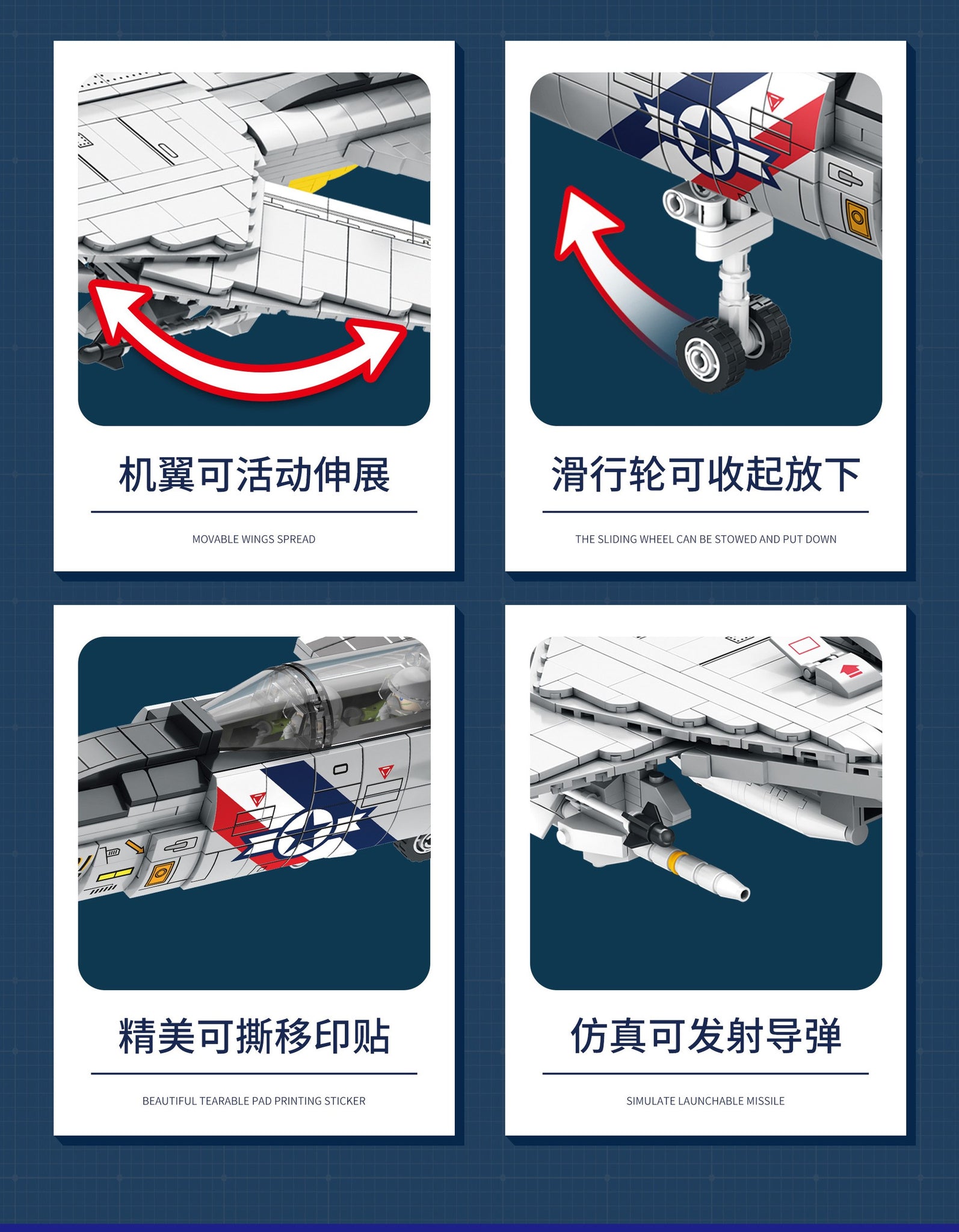 机翼可活动伸展

MOVABLE WINGS SPREAD

滑行轮可收起放下

THE SLIDING WHEEL CAN BE STOWED AND PUT DOWN

精美可撕移印贴

BEAUTIFUL TEARABLE PAD PRINTING STICKER

仿真可发射导弹

SIMULATE LAUNCHABLE MISSILE