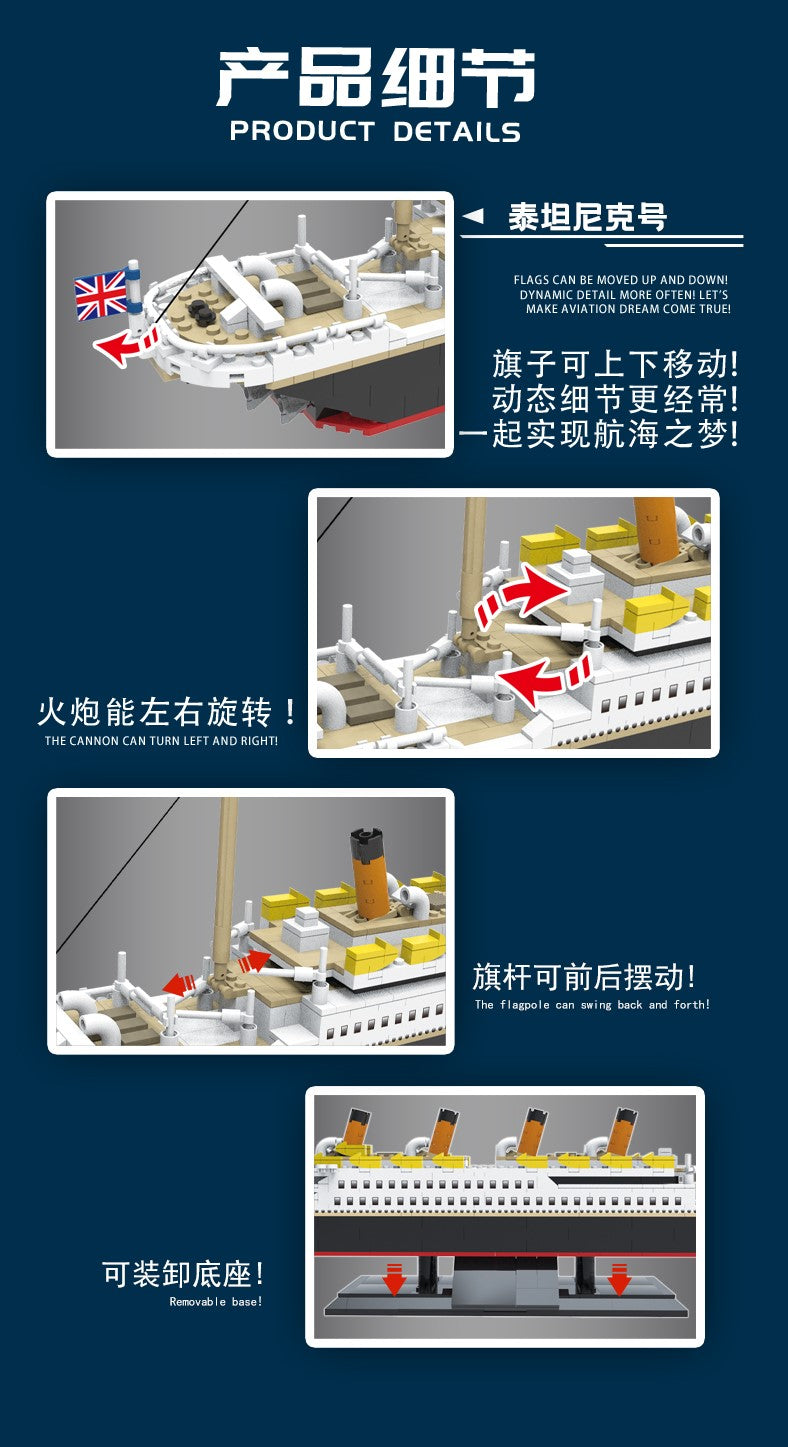 产品细节
PRODUCT DETAILS

◄ 泰坦尼克号

FLAGS CAN BE MOVED UP AND DOWN! DYNAMIC DETAIL MORE OFTEN! LET'S MAKE AVIATION DREAM COME TRUE!

旗子可上下移动!
动态细节更经常!
一起实现航海之梦!

火炮能左右旋转!
THE CANNON CAN TURN LEFT AND RIGHT!

旗杆可前后摆动!
The flagpole can swing back and forth!

可装卸底座!
Removable base!