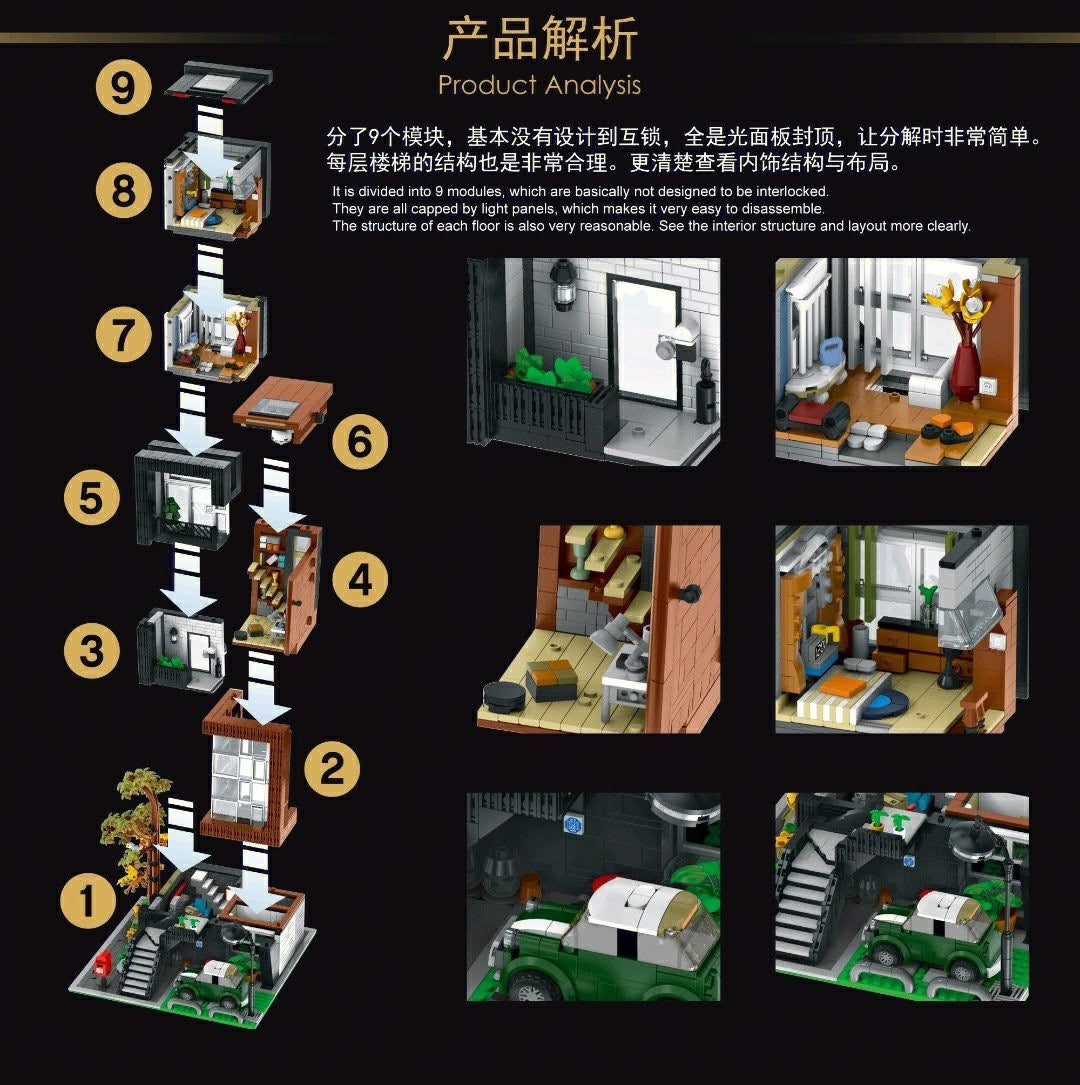 产品解析
Product Analysis

分了9个模块，基本没有设计到互锁，全是光面板封顶，让分解时非常简单。每层楼梯的结构也是非常合理。更清楚查看内饰结构与布局。

It is divided into 9 modules, which are basically not designed to be interlocked. They are all capped by light panels, which makes it very easy to disassemble. The structure of each floor is also very reasonable. See the interior structure and layout more clearly.

9
8
7
6
5
4
3
2
1